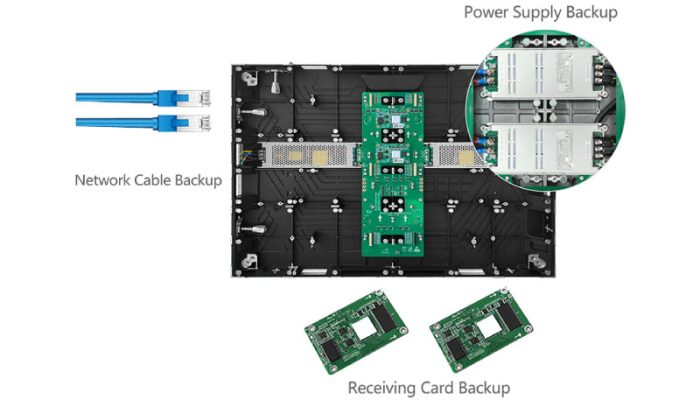 Power Supply Backup

Network Cable Backup

Receiving Card Backup